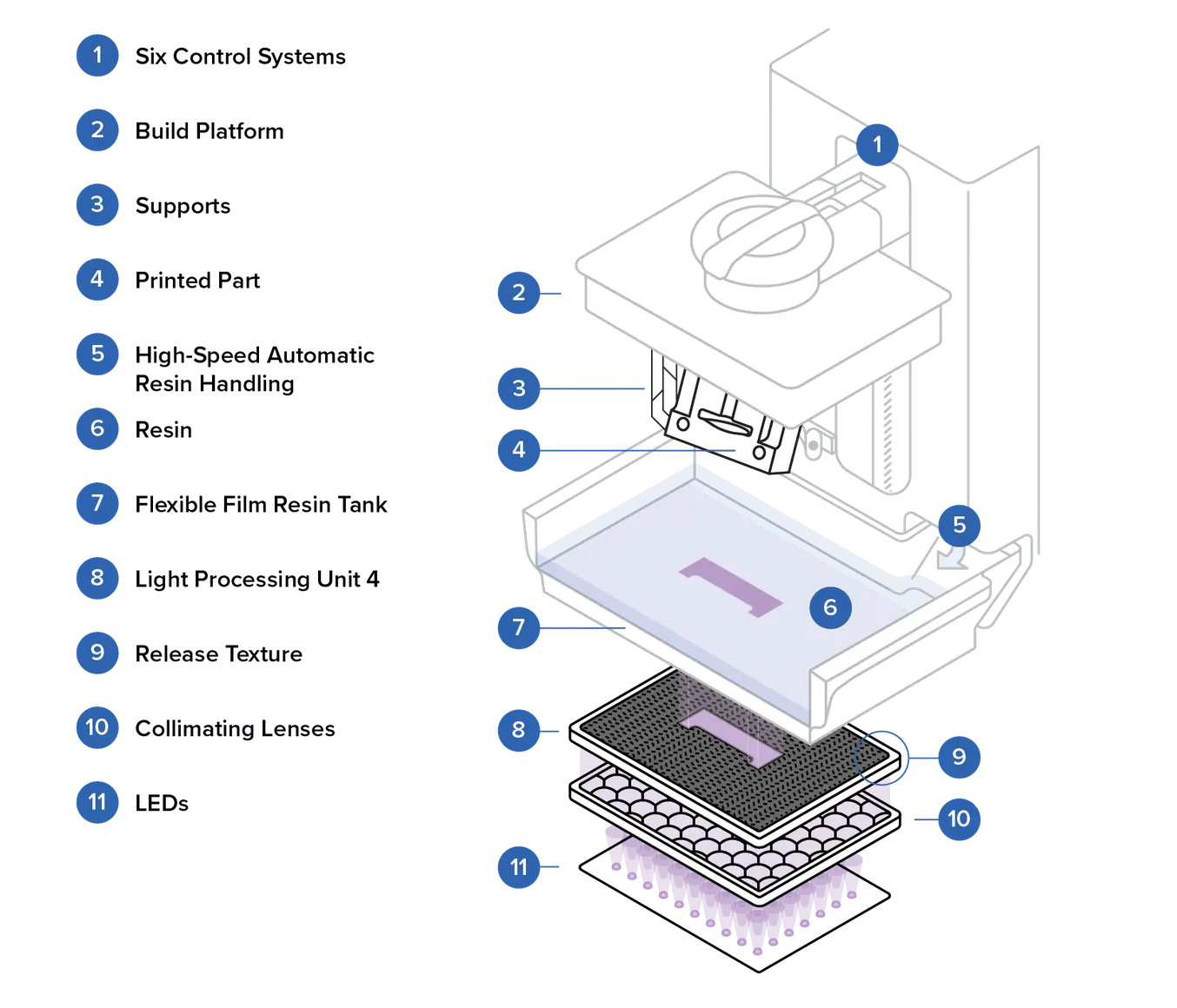 1 Six Control Systems

2 Build Platform

3 Supports

4 Printed Part

5 High-Speed Automatic Resin Handling

6 Resin

7 Flexible Film Resin Tank

8 Light Processing Unit 4

9 Release Texture

10 Collimating Lenses

11 LEDs

1
2
3
4
5
6
7
8
9
10
11